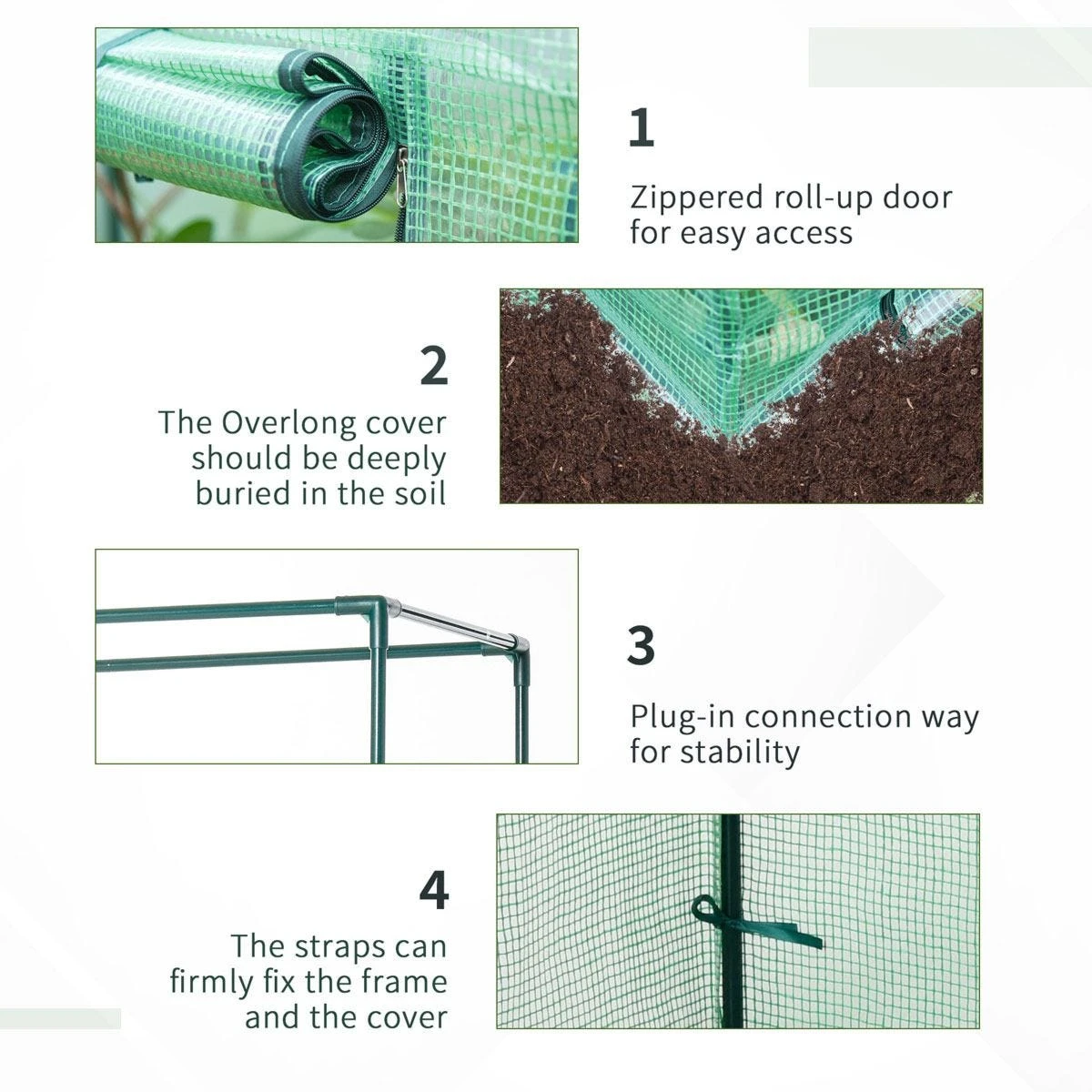 1

Zippered roll-up door for easy access

2

The Overlong cover should be deeply buried in the soil

3

Plug-in connection way for stability

4

The straps can firmly fix the frame and the cover