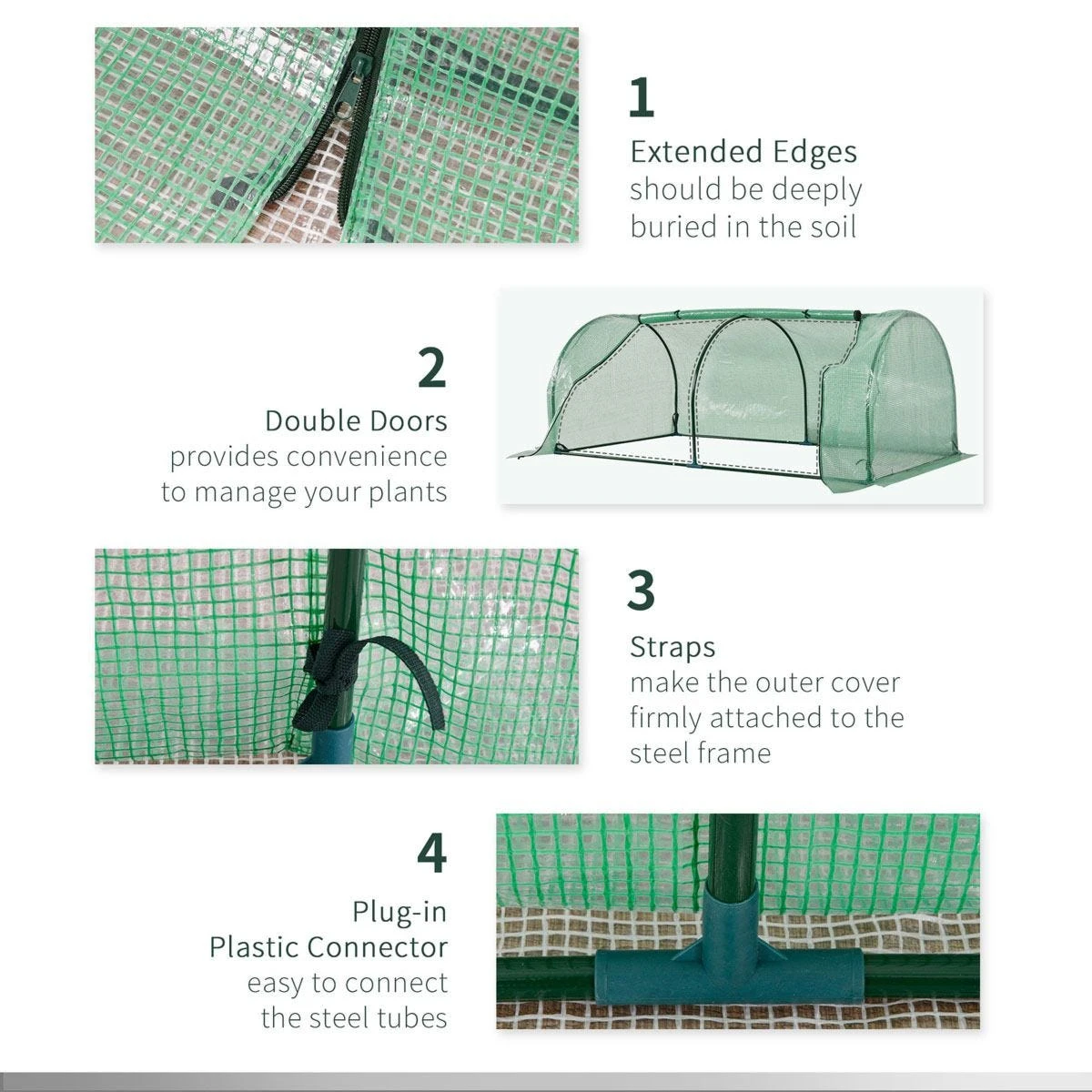 1

Extended Edges
should be deeply buried in the soil

2

Double Doors
provides convenience to manage your plants

3

Straps
make the outer cover firmly attached to the steel frame

4

Plug-in
Plastic Connector
easy to connect the steel tubes